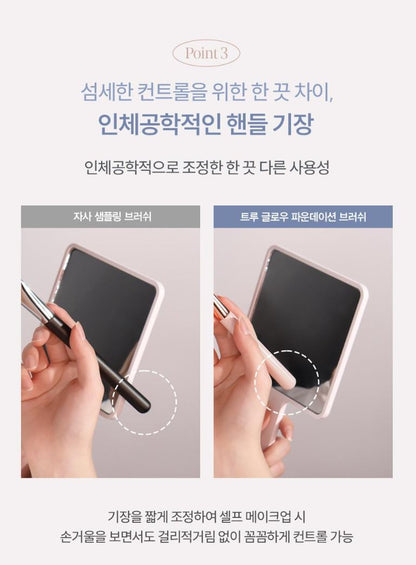 Point 3

섬세한 컨트롤을 위한 한 끗 차이,
인체공학적인 핸들 기장

인체공학적으로 조정한 한 끗 다른 사용성

자사 샘플링 브러쉬

트루 글로우 파운데이션 브러쉬

기장을 짧게 조정하여 셀프 메이크업 시
손거울을 보면서도 걸리적거림 없이 꼼꼼하게 컨트롤 가능