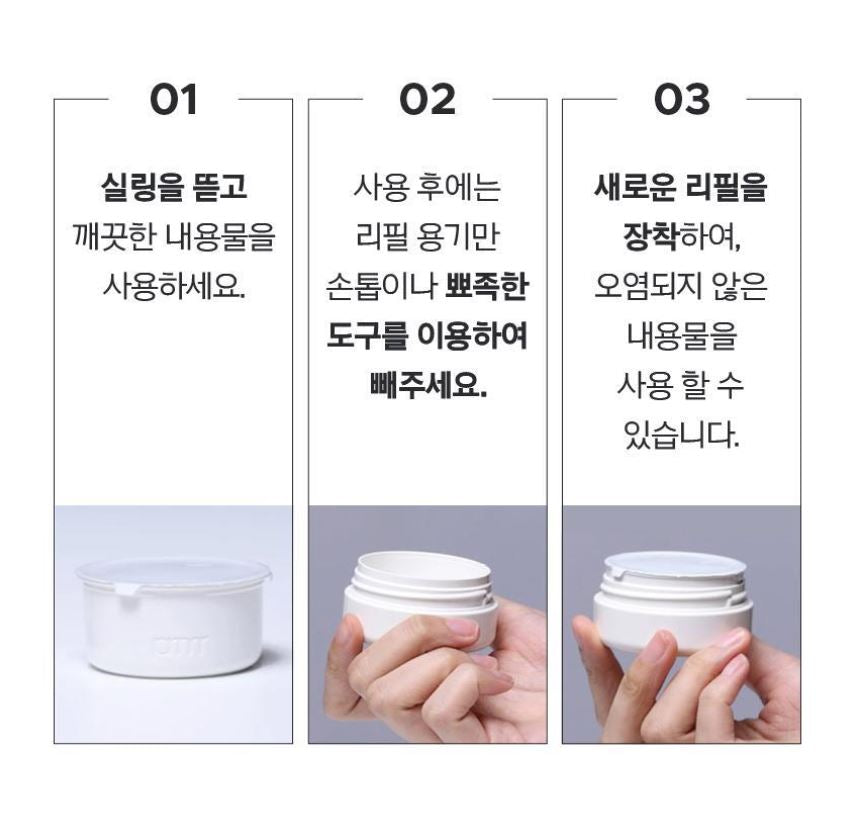 01

실링을 뜯고 깨끗한 내용물을 사용하세요.

02

사용 후에는 리필 용기만 손톱이나 뾰족한 도구를 이용하여 빼주세요.

03

새로운 리필을 장착하여, 오염되지 않은 내용물을 사용 할 수 있습니다.