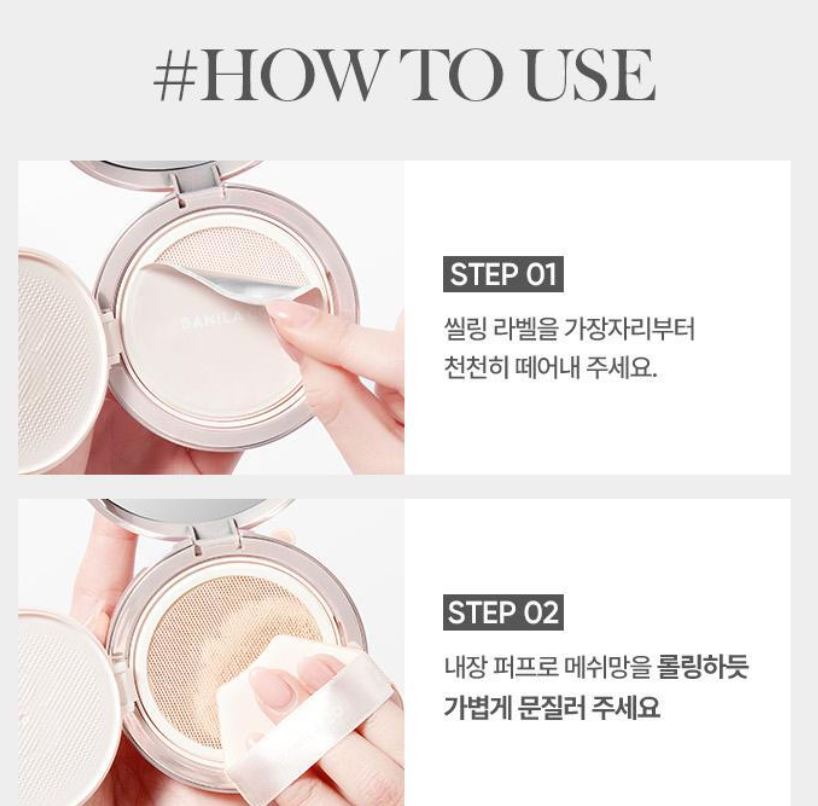 #HOW TO USE

BANILA

STEP 01

씰링 라벨을 가장자리부터 천천히 떼어내 주세요.

STEP 02

내장 퍼프로 메쉬망을 롤링하듯 가볍게 문질러 주세요