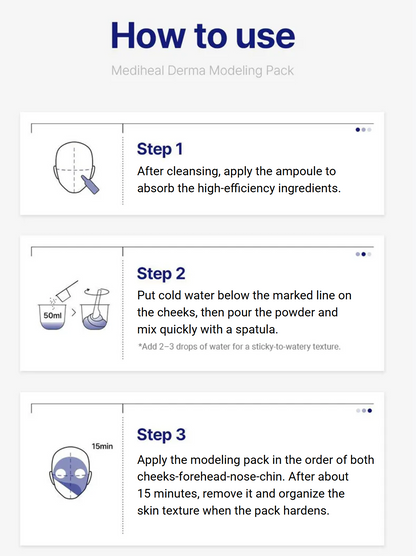 How to use

Mediheal Derma Modeling Pack

Step 1

After cleansing, apply the ampoule to absorb the high-efficiency ingredients.

50ml

Step 2

Put cold water below the marked line on the cheeks, then pour the powder and mix quickly with a spatula.

*Add 2–3 drops of water for a sticky-to-watery texture.

15min

Step 3

Apply the modeling pack in the order of both cheeks-forehead-nose-chin. After about 15 minutes, remove it and organize the skin texture when the pack hardens.