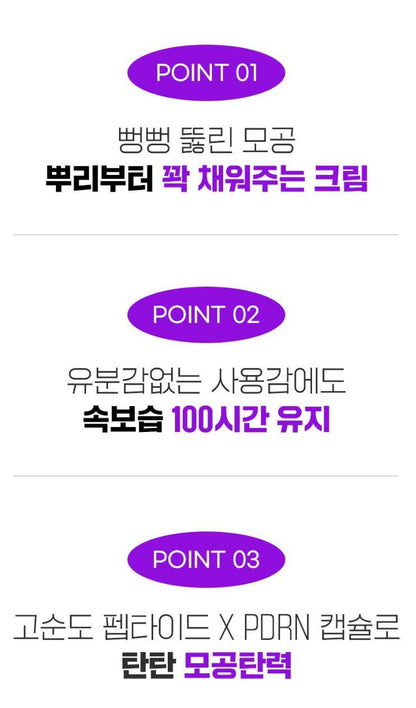 POINT 01

뻥뻥 뚫린 모공
뿌리부터 꽉 채워주는 크림

POINT 02

유분감없는 사용감에도
속보습 100시간 유지

POINT 03

고순도 펩타이드 X PDRN 캡슐로
탄탄 모공탄력