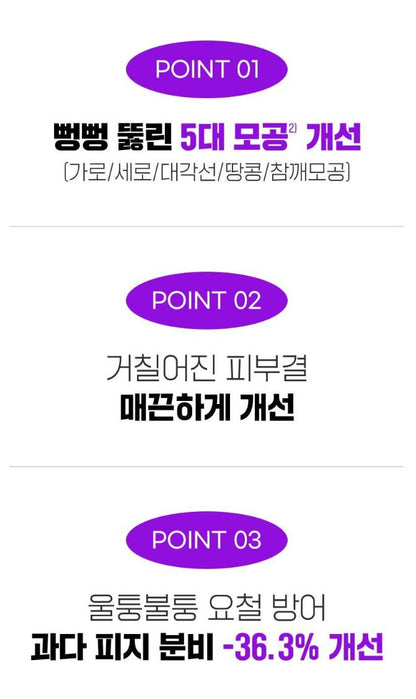 POINT 01

뻥뻥 뚫린 5대 모공$^{2)}$ 개선
(가로/세로/대각선/땅콩/참깨모공)

POINT 02

거칠어진 피부결
매끈하게 개선

POINT 03

울퉁불퉁 요철 방어
과다 피지 분비 -36.3% 개선